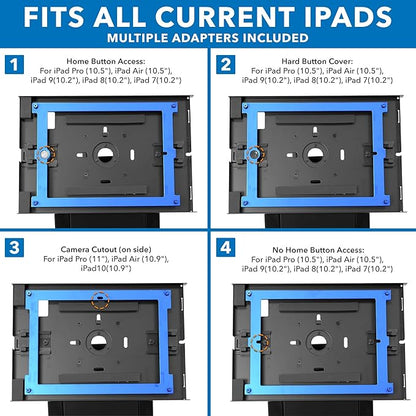 FITS ALL CURRENT IPADS
MULTIPLE ADAPTERS INCLUDED

1
Home Button Access:
For iPad Pro (10.5"), iPad Air (10.5"), iPad 9(10.2"), iPad 8(10.2"), iPad 7(10.2")

2
Hard Button Cover:
For iPad Pro (10.5"), iPad Air (10.5"), iPad 9(10.2"), iPad 8(10.2"), iPad 7(10.2")

3
Camera Cutout (on side)
For iPad Pro (11"), iPad Air (10.9"), iPad10(10.9")

4
No Home Button Access:
For iPad Pro (10.5"), iPad Air (10.5"), iPad 9(10.2"), iPad 8(10.2"), iPad 7(10.2")